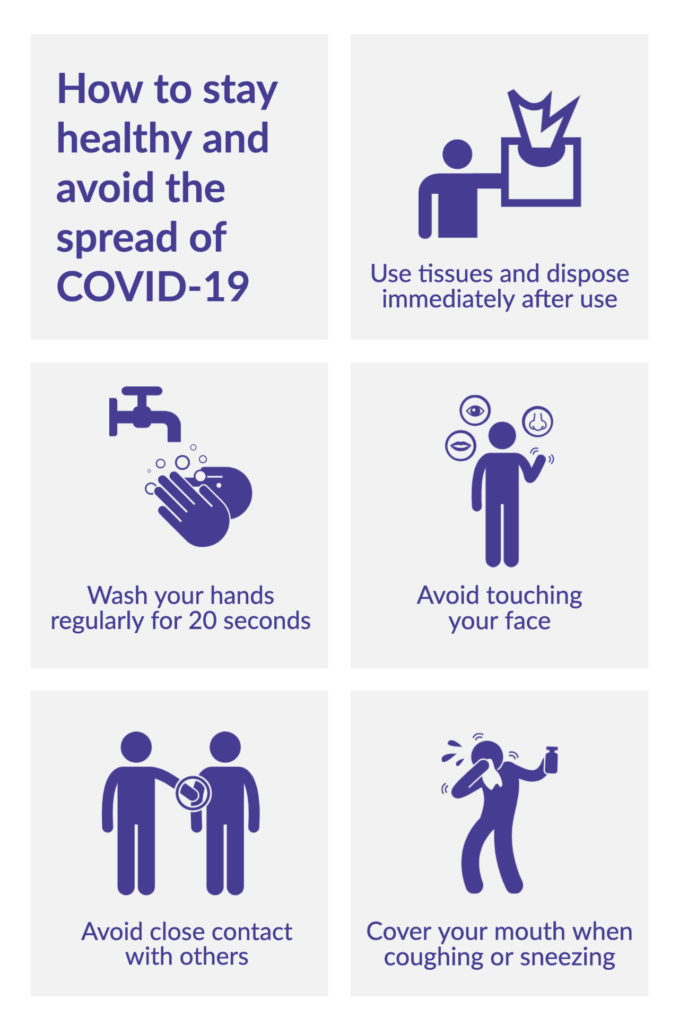 How to stay healthy and avoid the spread of COVID-19

Use tissues and dispose immediately after use

Wash your hands regularly for 20 seconds

Avoid touching your face

Avoid close contact with others

Cover your mouth when coughing or sneezing